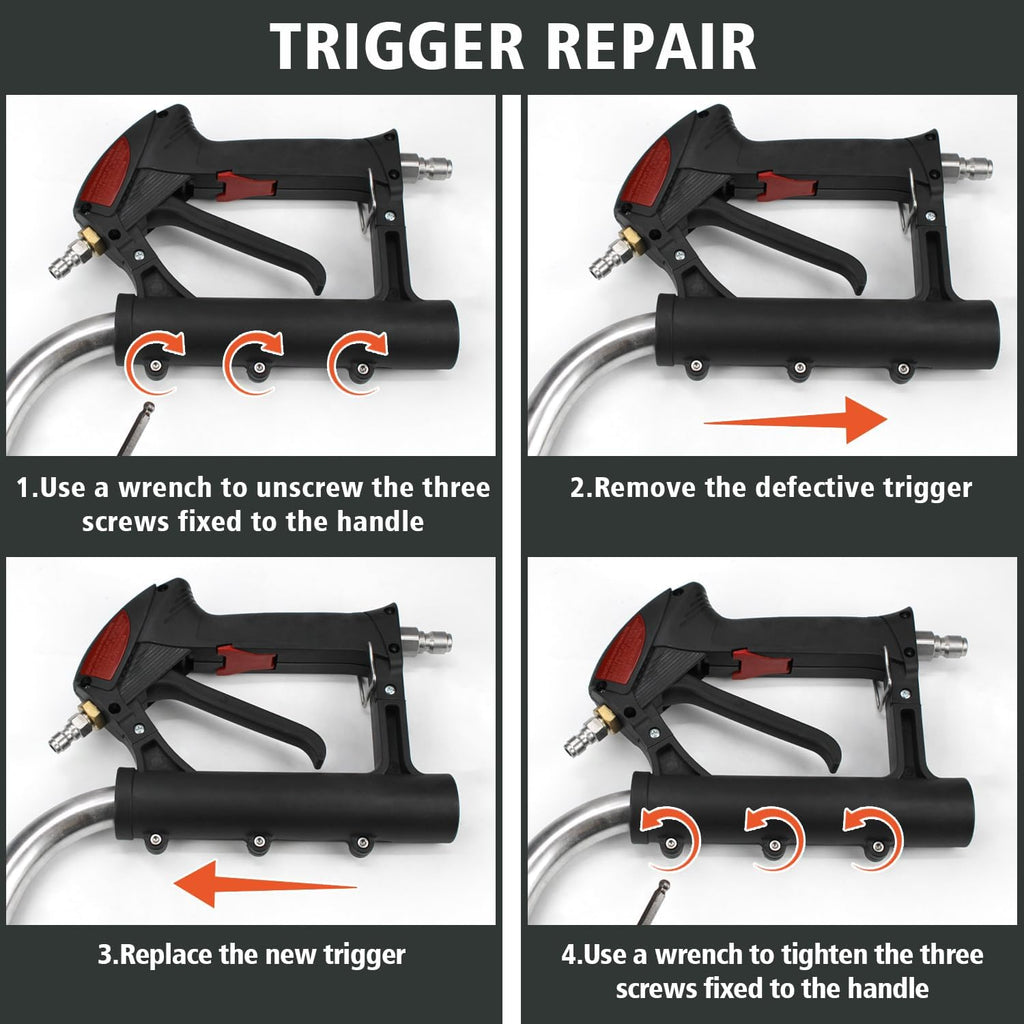 TRIGGER REPAIR

1.Use a wrench to unscrew the three screws fixed to the handle

2.Remove the defective trigger

3.Replace the new trigger

4.Use a wrench to tighten the three screws fixed to the handle