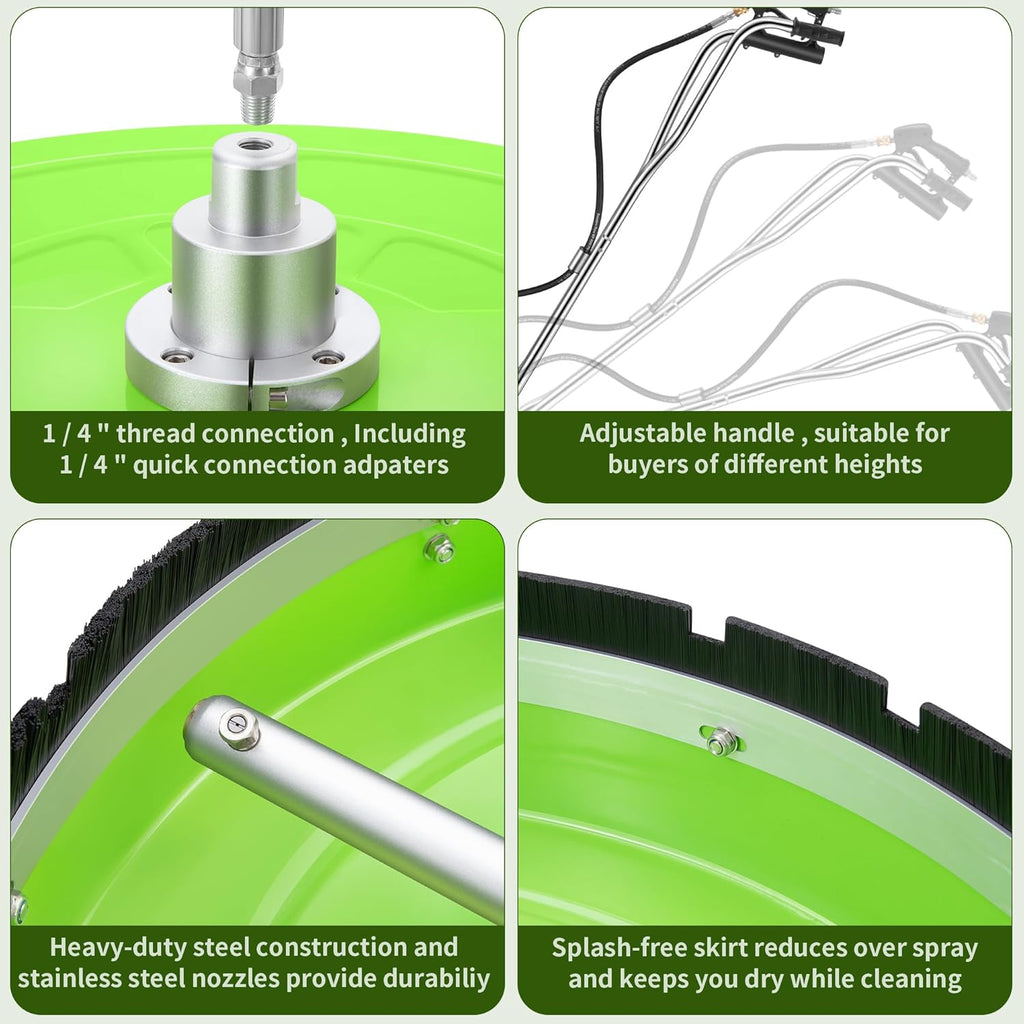 1 / 4 " thread connection , Including
1 / 4 " quick connection adpaters

Adjustable handle , suitable for
buyers of different heights

Heavy-duty steel construction and
stainless steel nozzles provide durabiliy

Splash-free skirt reduces over spray
and keeps you dry while cleaning